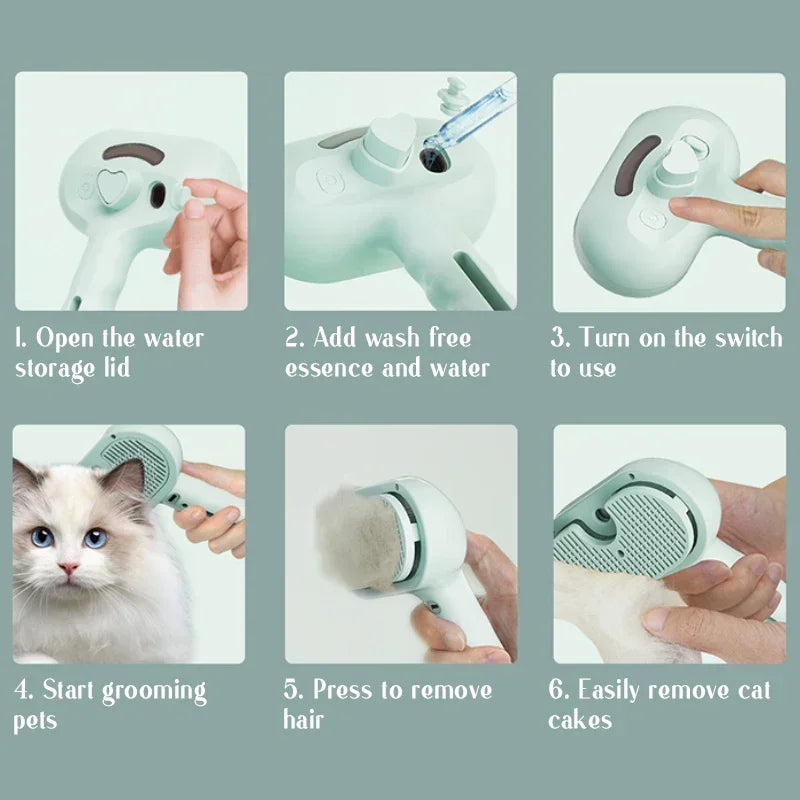 1. Open the water storage lid

2. Add wash free essence and water

3. Turn on the switch to use

4. Start grooming pets

5. Press to remove hair

6. Easily remove cat cakes