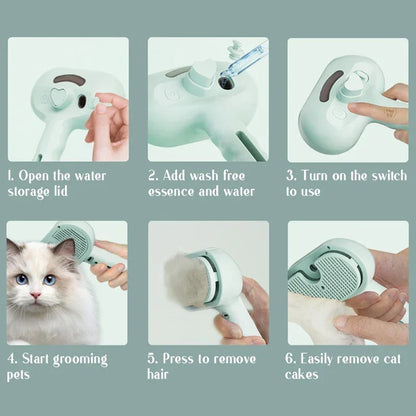 1. Open the water storage lid

2. Add wash free essence and water

3. Turn on the switch to use

4. Start grooming pets

5. Press to remove hair

6. Easily remove cat cakes