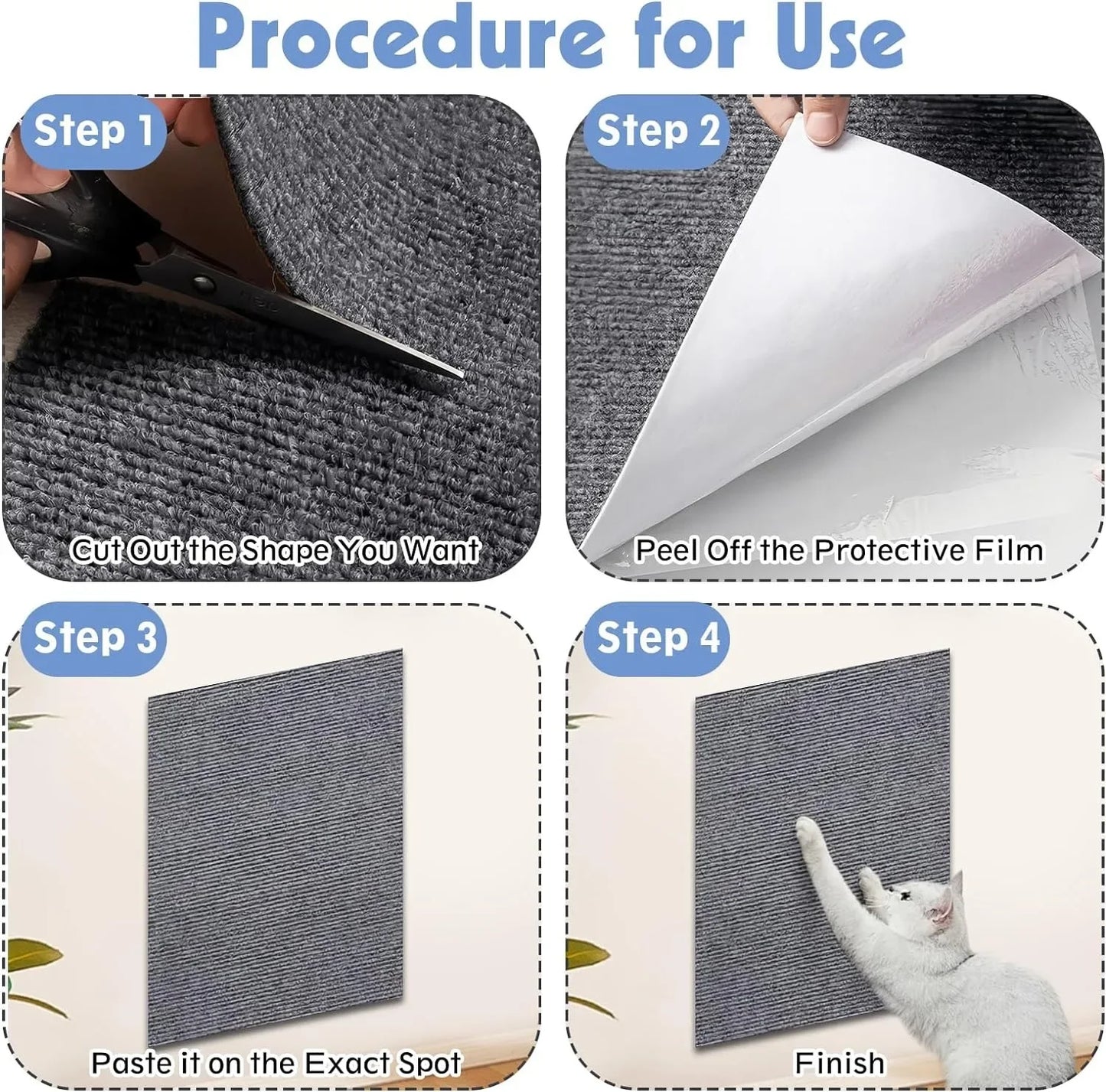 Procedure for Use

Step 1

Cut Out the Shape You Want

Step 2

Peel Off the Protective Film

Step 3

Paste it on the Exact Spot

Step 4

Finish