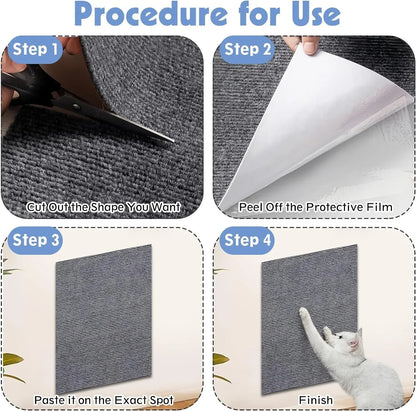 Procedure for Use

Step 1
Cut Out the Shape You Want

Step 2
Peel Off the Protective Film

Step 3
Paste it on the Exact Spot

Step 4
Finish